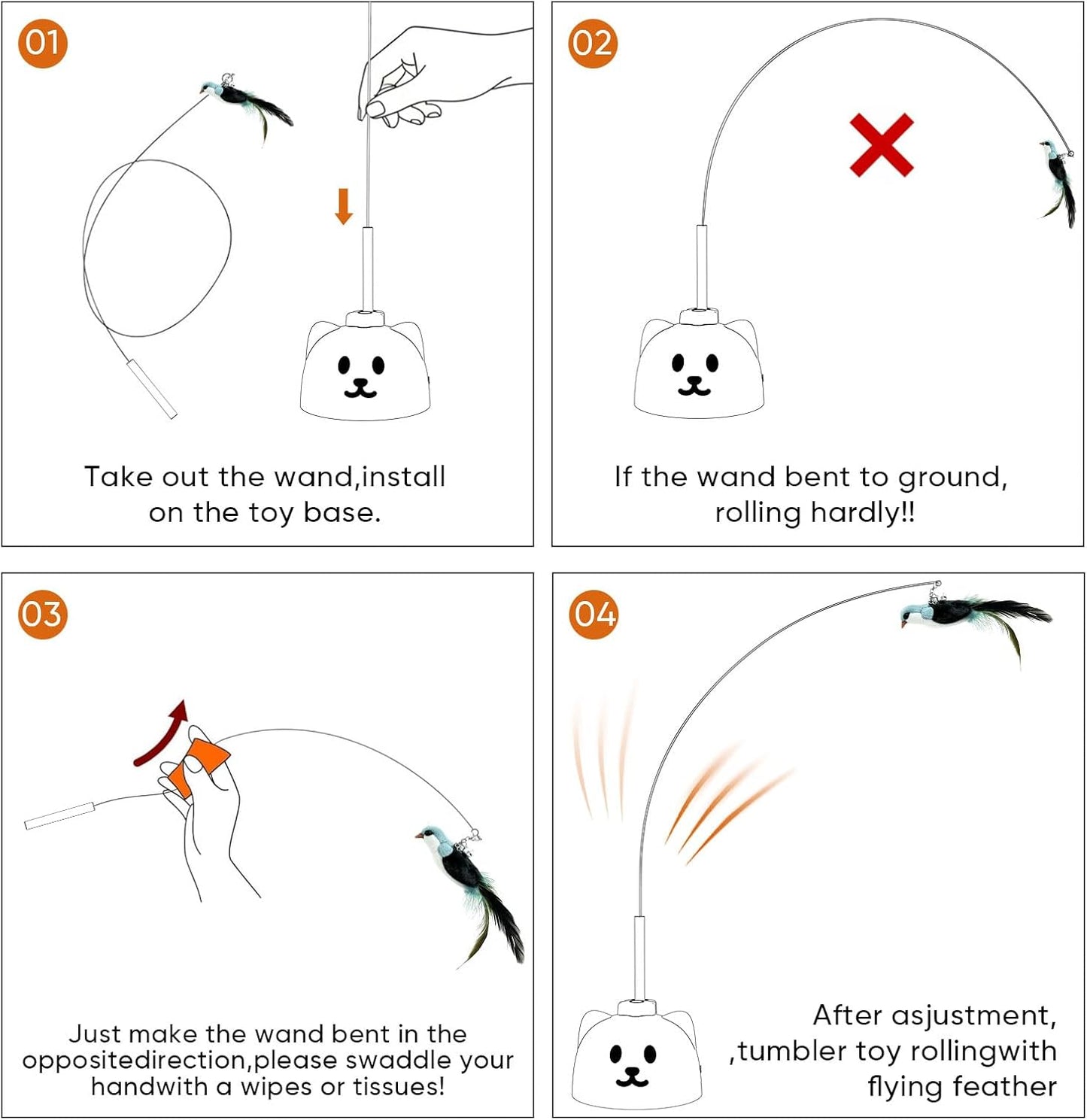 01

Take out the wand,install on the toy base.

02

If the wand bent to ground, rolling hardly!!

03

Just make the wand bent in the oppositedirection,please swaddle your handwith a wipes or tissues!

04

After asjustment, ,tumbler toy rollingwith flying feather