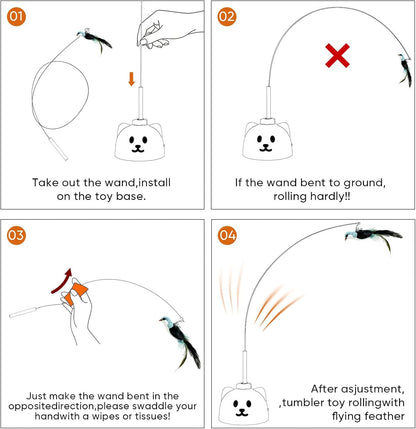 01

Take out the wand,install on the toy base.

02

If the wand bent to ground, rolling hardly!!

03

Just make the wand bent in the oppositedirection,please swaddle your handwith a wipes or tissues!

04

After asjustment, ,tumbler toy rollingwith flying feather