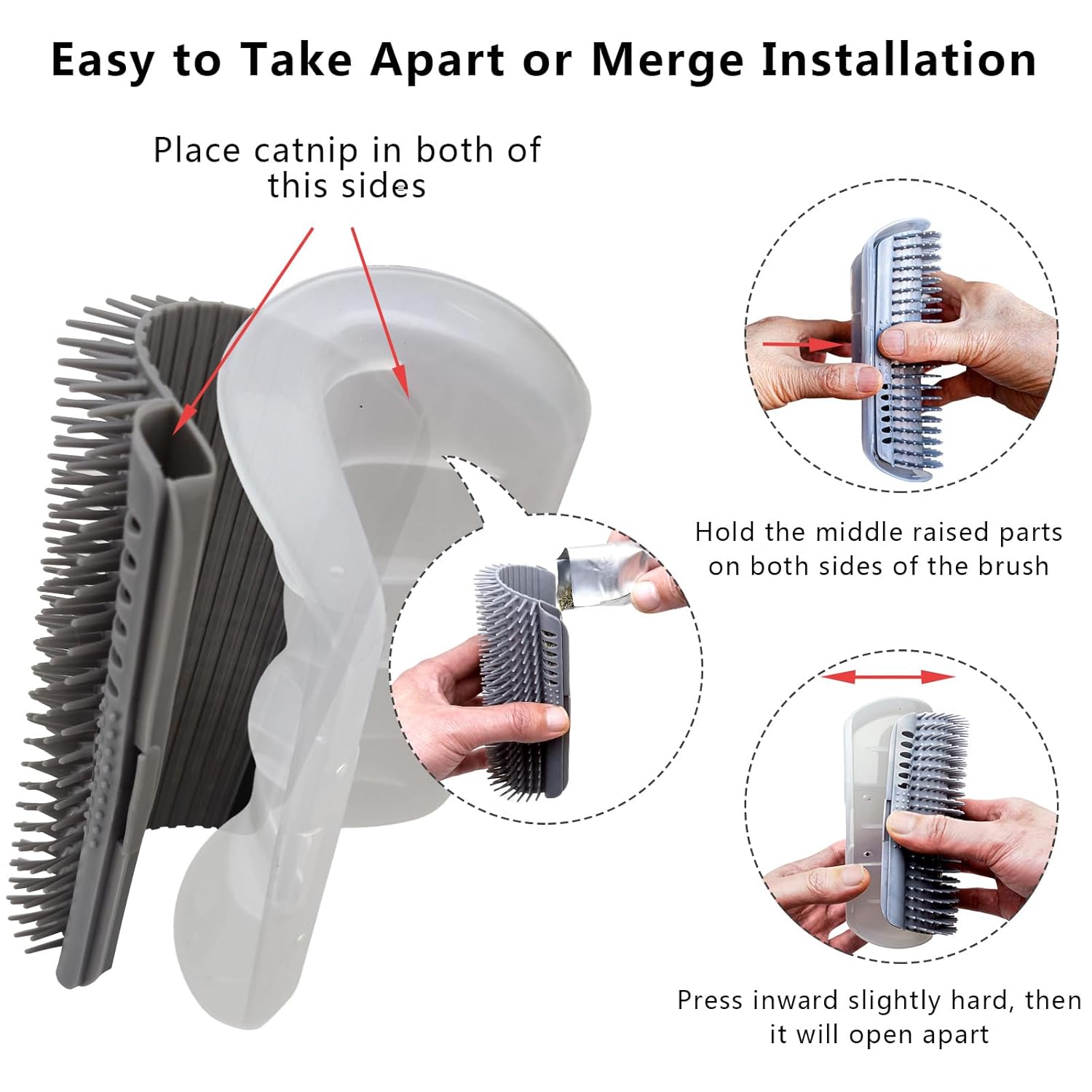 Easy to Take Apart or Merge Installation

Place catnip in both of this sides

Hold the middle raised parts on both sides of the brush

Press inward slightly hard, then it will open apart