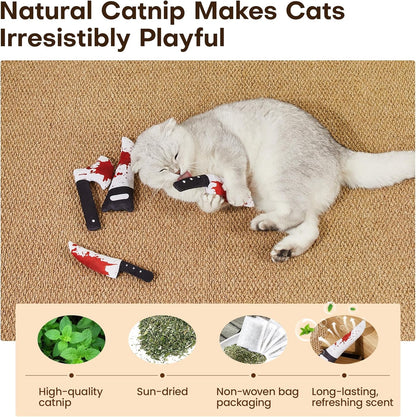 Natural Catnip Makes Cats Irresistibly Playful

High-quality catnip

Sun-dried

Non-woven bag packaging

Long-lasting, refreshing scent